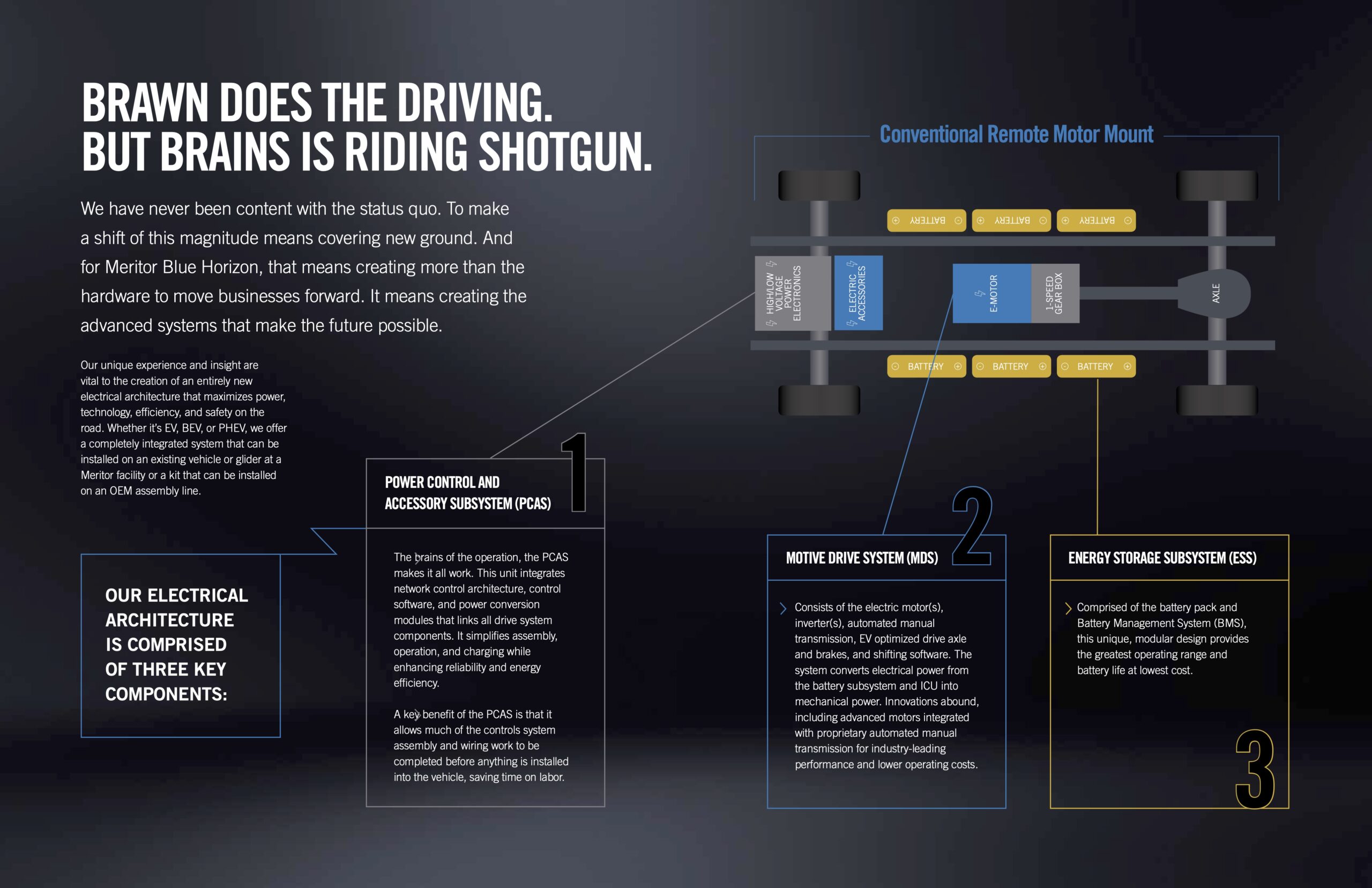 BRAWN DOES THE DRIVING.
BUT BRAINS IS RIDING SHOTGUN.

We have never been content with the status quo. To make a shift of this magnitude means covering new ground. And for Meritor Blue Horizon, that means creating more than the hardware to move businesses forward. It means creating the advanced systems that make the future possible.

Our unique experience and insight are vital to the creation of an entirely new electrical architecture that maximizes power, technology, efficiency, and safety on the road. Whether it's EV, BEV, or PHEV, we offer a completely integrated system that can be installed on an existing vehicle or glider at a Meritor facility or a kit that can be installed on an OEM assembly line.

OUR ELECTRICAL ARCHITECTURE IS COMPRISED OF THREE KEY COMPONENTS:

Conventional Remote Motor Mount

BATTERY
BATTERY
BATTERY
HIGH/LOW VOLTAGE POWER ELECTRONICS
ELECTRIC ACCESSORIES
E-MOTOR
1-SPEED GEAR BOX
AXLE
BATTERY
BATTERY
BATTERY

1
POWER CONTROL AND ACCESSORY SUBSYSTEM (PCAS)

The brains of the operation, the PCAS makes it all work. This unit integrates network control architecture, control software, and power conversion modules that links all drive system components. It simplifies assembly, operation, and charging while enhancing reliability and energy efficiency.

A key benefit of the PCAS is that it allows much of the controls system assembly and wiring work to be completed before anything is installed into the vehicle, saving time on labor.

2
MOTIVE DRIVE SYSTEM (MDS)

Consists of the electric motor(s), inverter(s), automated manual transmission, EV optimized drive axle and brakes, and shifting software. The system converts electrical power from the battery subsystem and ICU into mechanical power. Innovations abound, including advanced motors integrated with proprietary automated manual transmission for industry-leading performance and lower operating costs.

ENERGY STORAGE SUBSYSTEM (ESS)

Comprised of the battery pack and Battery Management System (BMS), this unique, modular design provides the greatest operating range and battery life at lowest cost.

3